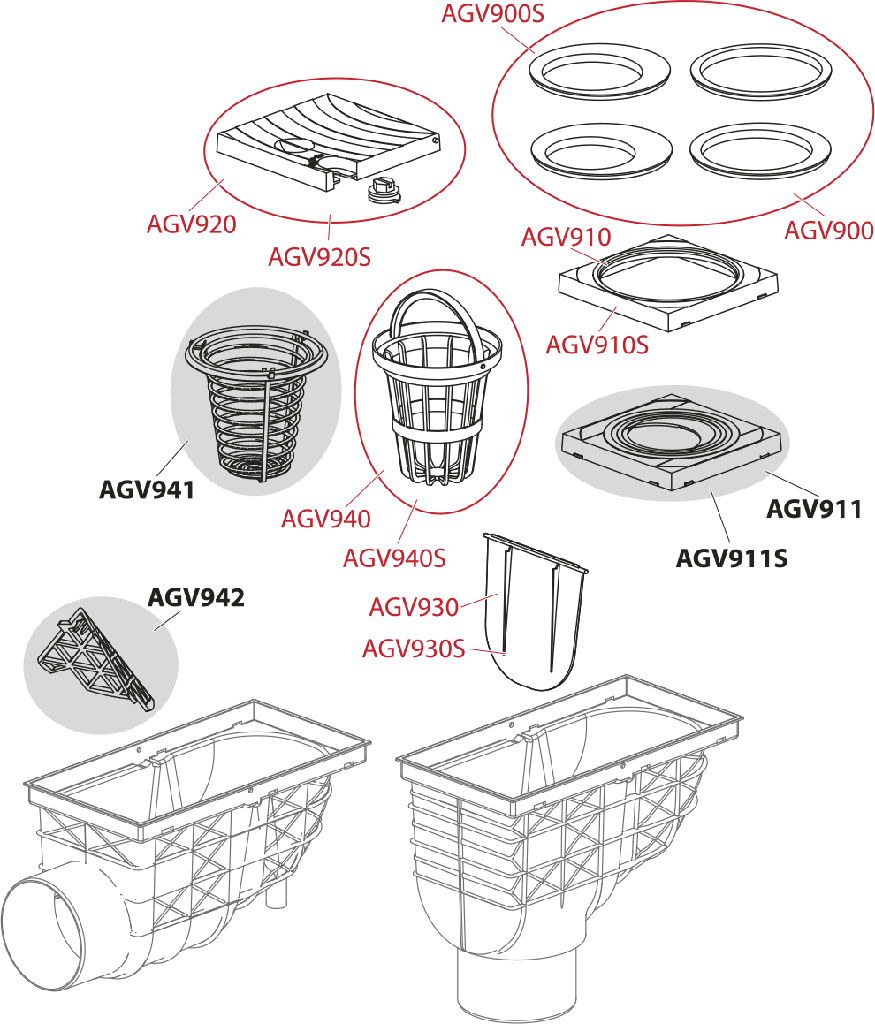 AGV900S

AGV920

AGV920S

AGV900

AGV910

AGV910S

AGV941

AGV940

AGV940S

AGV911

AGV911S

AGV942

AGV930

AGV930S